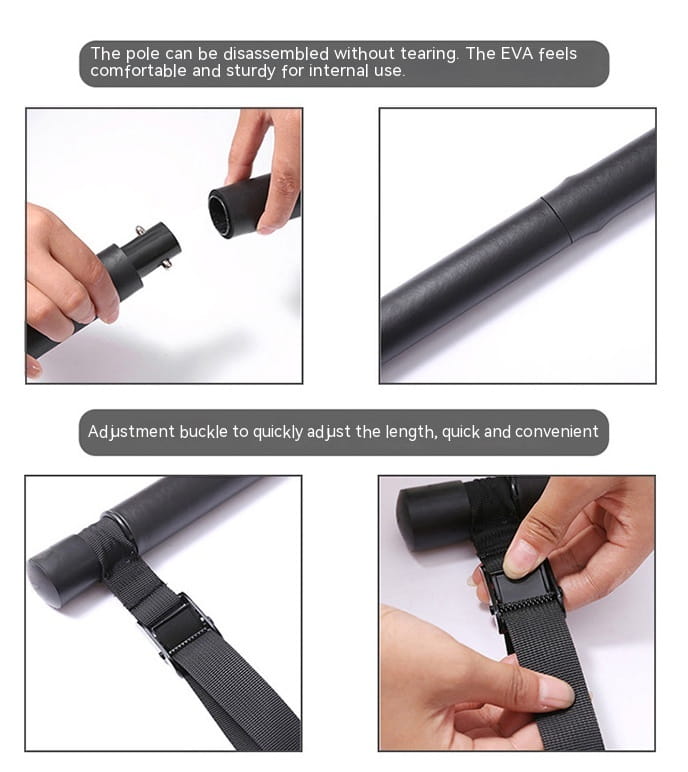 The pole can be disassembled without tearing. The EVA feels comfortable and sturdy for internal use.

Adjustment buckle to quickly adjust the length, quick and convenient